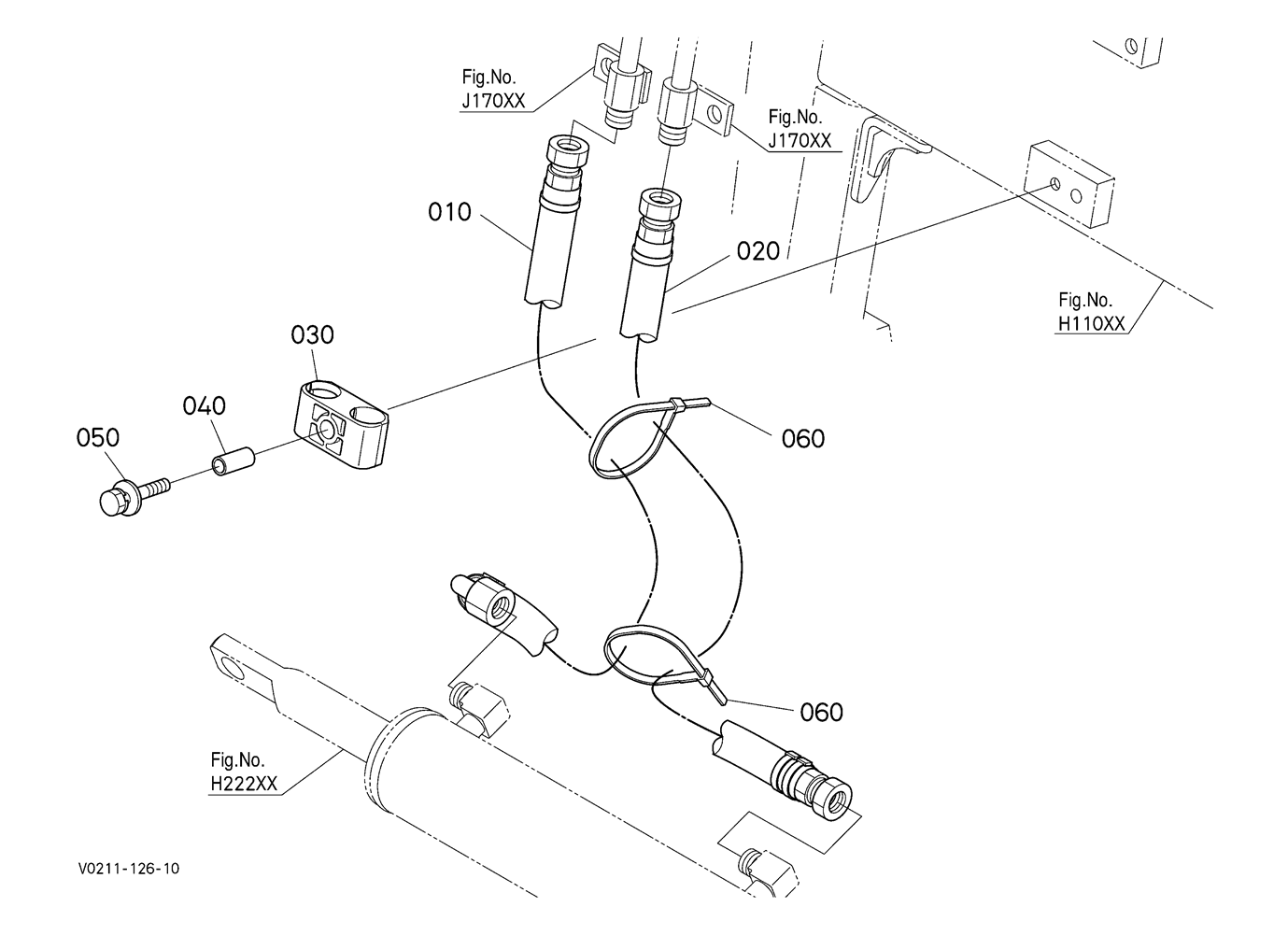 Fig.No.
J170XX

Fig.No.
J170XX

010

020

Fig.No.
H110XX

030

040

050

060

060

Fig.No.
H222XX

V0211-126-10